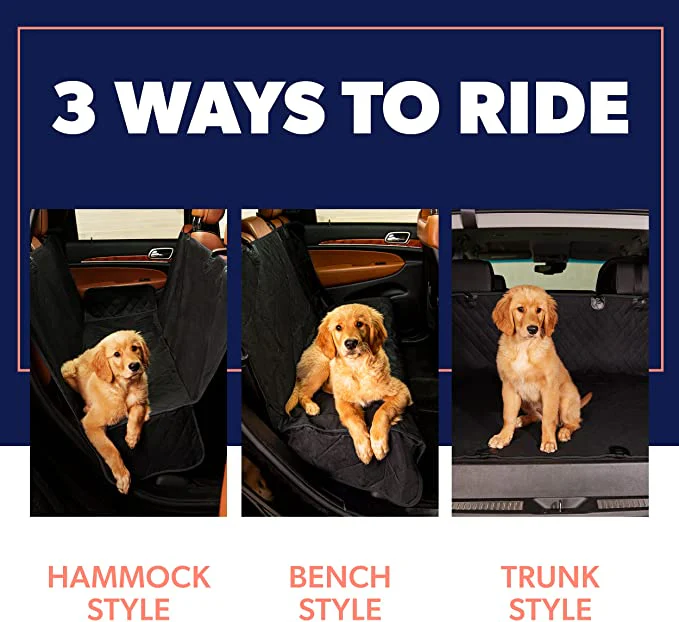 3 WAYS TO RIDE

HAMMOCK STYLE

BENCH STYLE

TRUNK STYLE