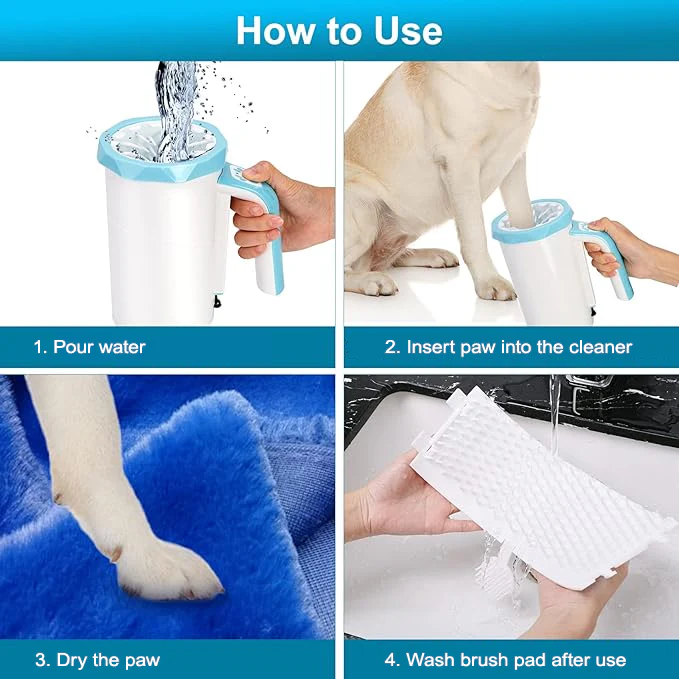 How to Use

1. Pour water

2. Insert paw into the cleaner

3. Dry the paw

4. Wash brush pad after use